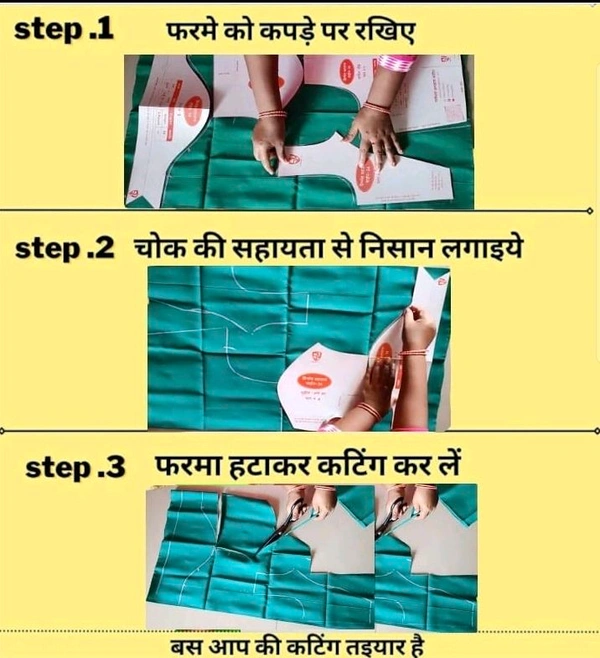 step .1 फरमे को कपड़े पर रखिए

step .2 चोक की सहायता से निसान लगाइये

step .3 फरमा हटाकर कटिंग कर लें

बस आप की कटिंग तइयार है