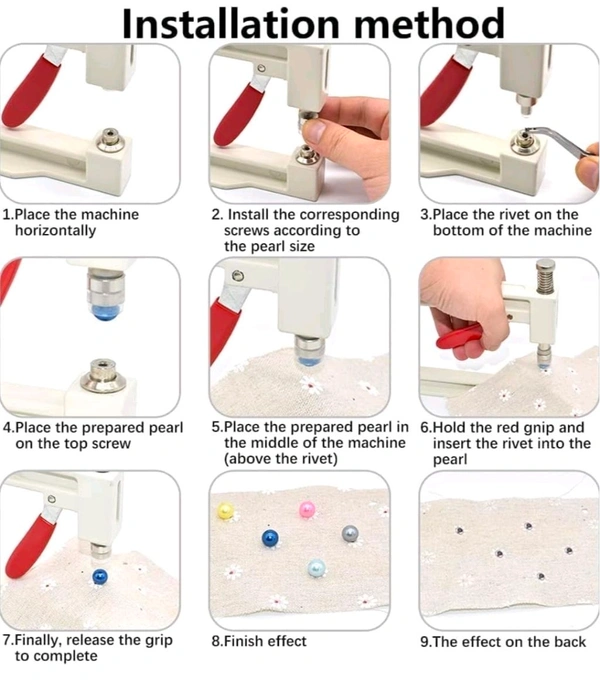 Installation method

1.Place the machine horizontally

2. Install the corresponding screws according to the pearl size

3.Place the rivet on the bottom of the machine

4.Place the prepared pearl on the top screw

5.Place the prepared pearl in the middle of the machine (above the rivet)

6.Hold the red gnip and insert the rivet into the pearl

7.Finally, release the grip to complete

8.Finish effect

9.The effect on the back