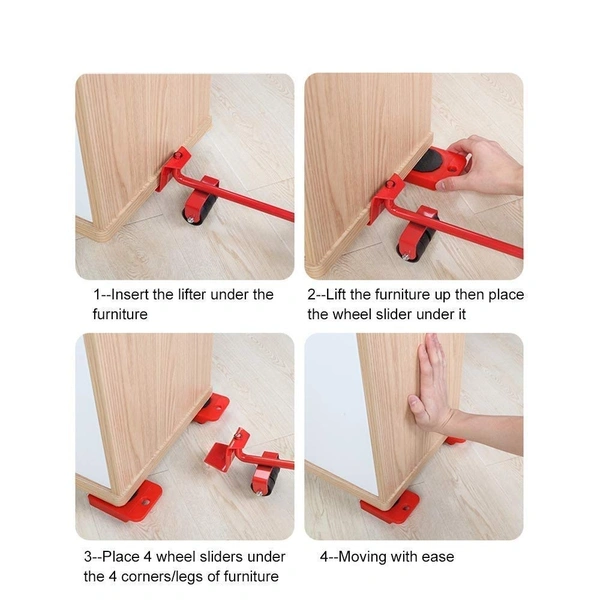 1--Insert the lifter under the furniture

2--Lift the furniture up then place the wheel slider under it

3--Place 4 wheel sliders under the 4 corners/legs of furniture

4--Moving with ease