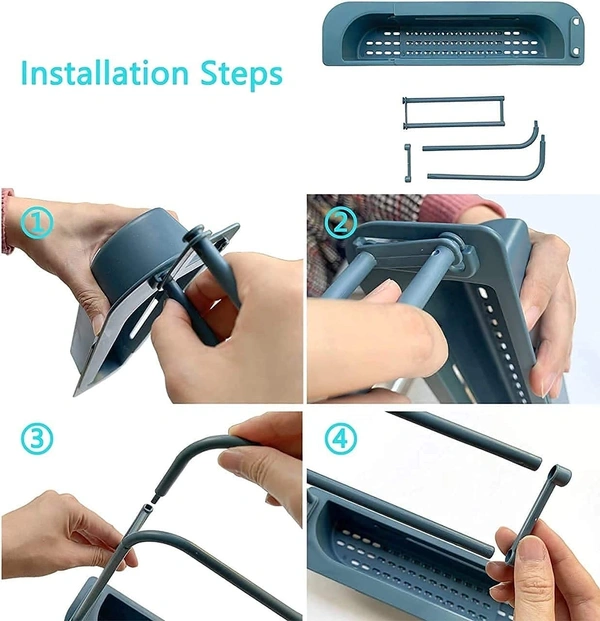 Installation Steps

①

②

③

④