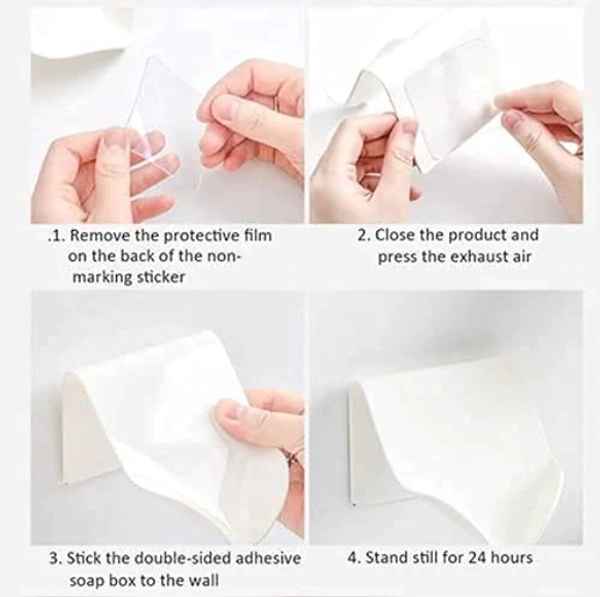 .1. Remove the protective film on the back of the non-marking sticker

2. Close the product and press the exhaust air

3. Stick the double-sided adhesive soap box to the wall

4. Stand still for 24 hours