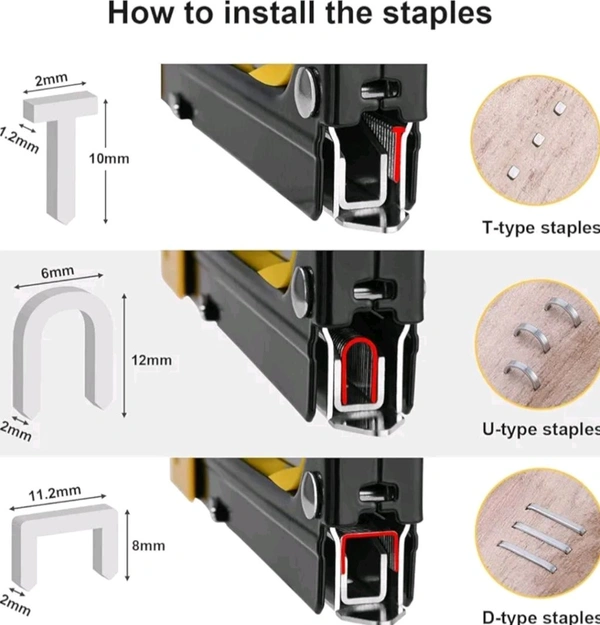 How to install the staples

2mm
1.2mm
10mm

T-type staples

6mm
12mm
2mm

U-type staples

11.2mm
8mm
2mm

D-type staples