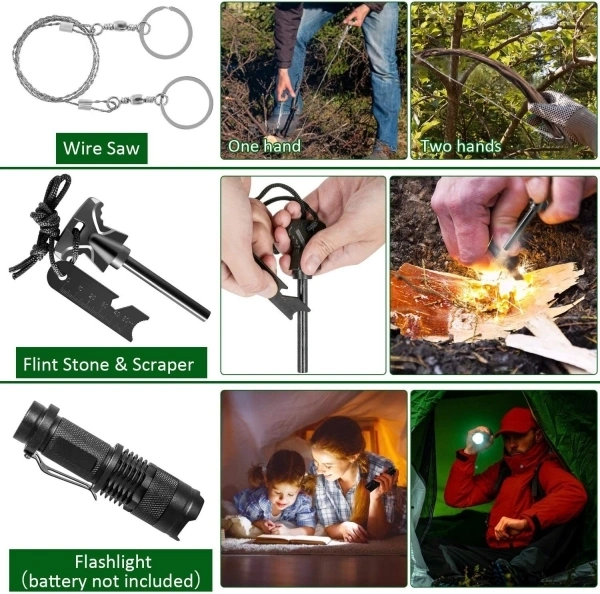 Wire Saw

One hand

Two hands

Flint Stone & Scraper

Flashlight
(battery not included)