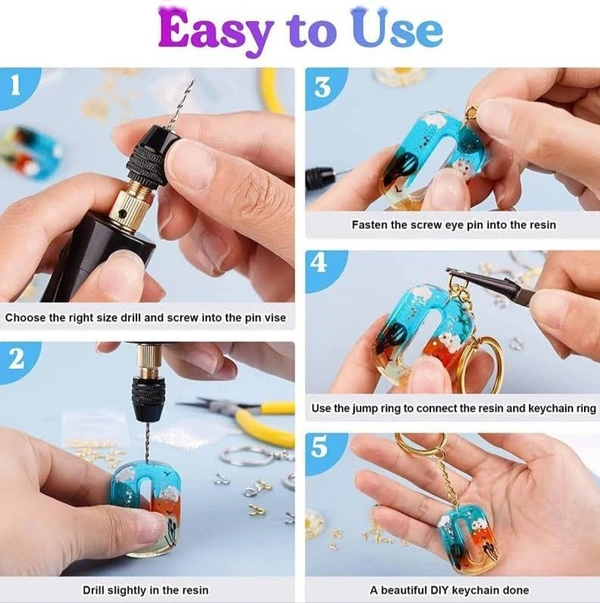 Easy to Use

1

Choose the right size drill and screw into the pin vise

2

Drill slightly in the resin

3

Fasten the screw eye pin into the resin

4

Use the jump ring to connect the resin and keychain ring

5

A beautiful DIY keychain done