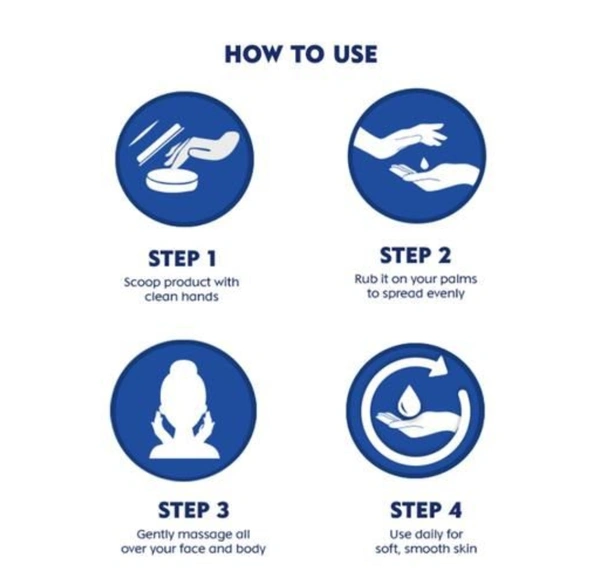 HOW TO USE

STEP 1
Scoop product with clean hands

STEP 2
Rub it on your palms to spread evenly

STEP 3
Gently massage all over your face and body

STEP 4
Use daily for soft, smooth skin