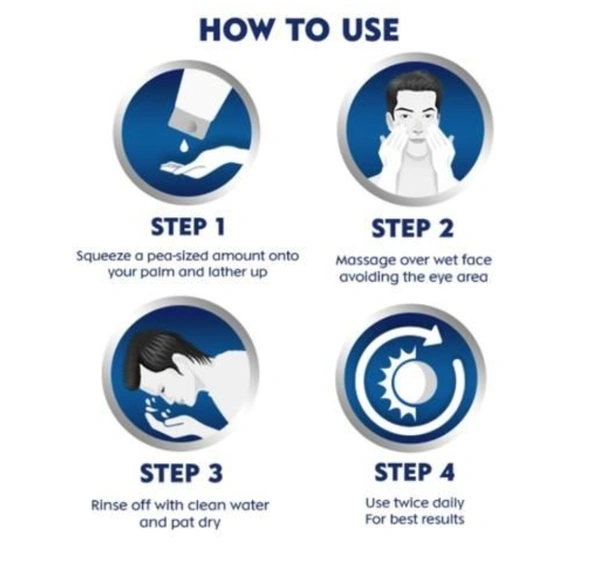 HOW TO USE

STEP 1

Squeeze a pea-sized amount onto your palm and lather up

STEP 2

Massage over wet face avoiding the eye area

STEP 3

Rinse off with clean water and pat dry

STEP 4

Use twice daily For best results