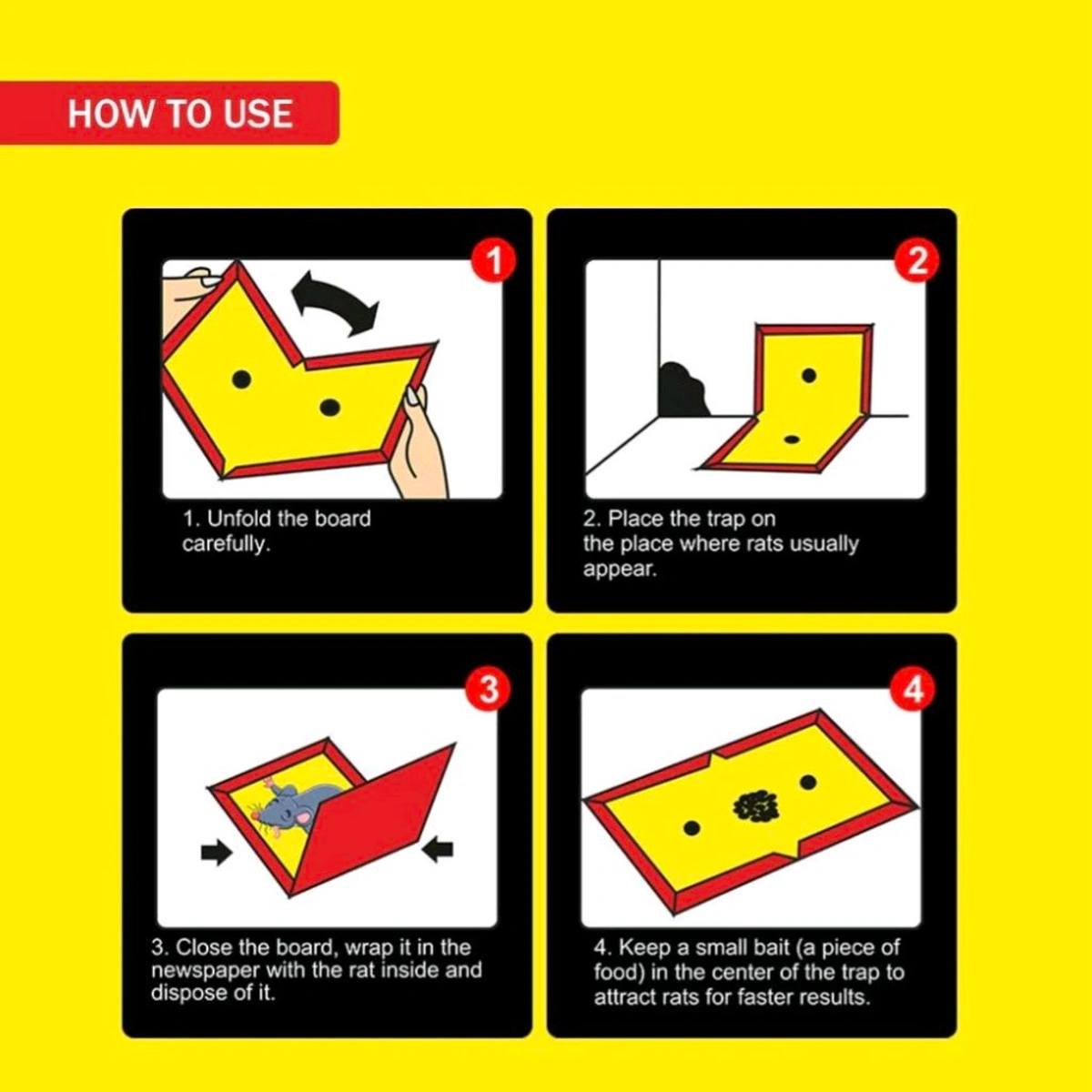 HOW TO USE

1

1. Unfold the board carefully.

2

2. Place the trap on the place where rats usually appear.

3

3. Close the board, wrap it in the newspaper with the rat inside and dispose of it.

4

4. Keep a small bait (a piece of food) in the center of the trap to attract rats for faster results.