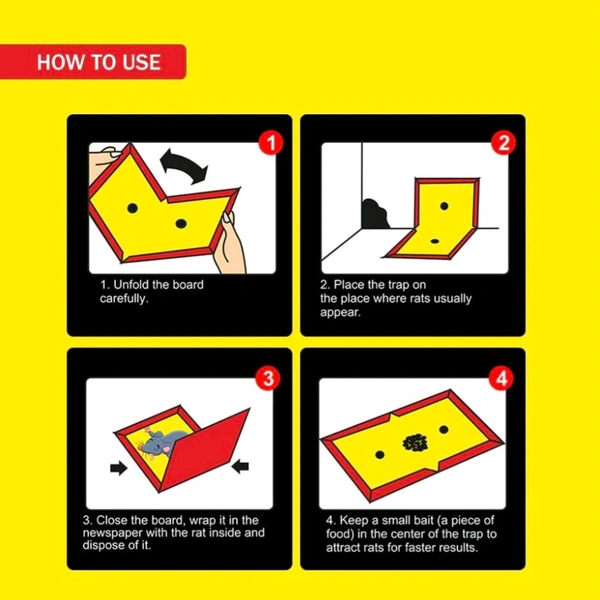 HOW TO USE

1

1. Unfold the board carefully.

2

2. Place the trap on the place where rats usually appear.

3

3. Close the board, wrap it in the newspaper with the rat inside and dispose of it.

4

4. Keep a small bait (a piece of food) in the center of the trap to attract rats for faster results.