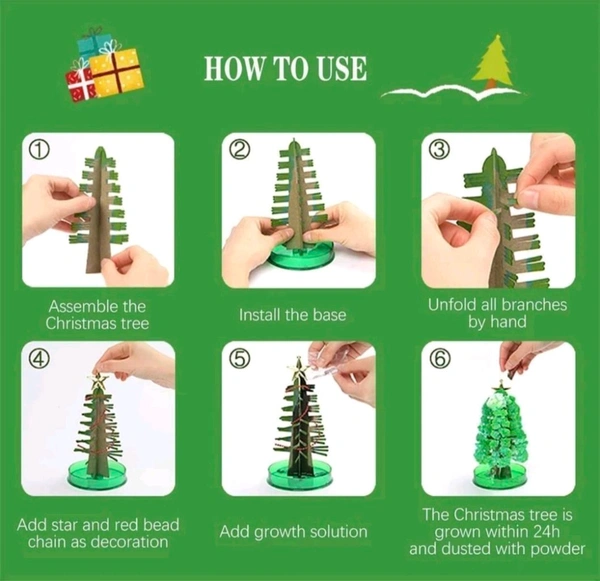 HOW TO USE

①

Assemble the Christmas tree

②

Install the base

③

Unfold all branches by hand

④

Add star and red bead chain as decoration

⑤

Add growth solution

⑥

The Christmas tree is grown within 24h and dusted with powder