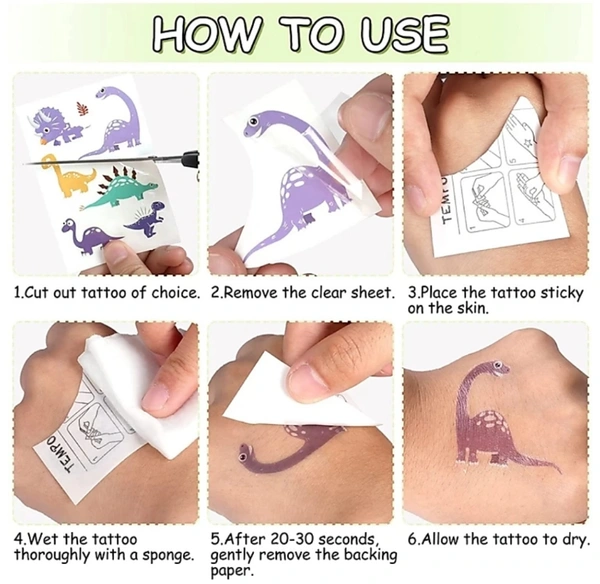 HOW TO USE

TEMPO

1.Cut out tattoo of choice.

2.Remove the clear sheet.

3.Place the tattoo sticky on the skin.

TEMPO

4.Wet the tattoo thoroughly with a sponge.

5.After 20-30 seconds, gently remove the backing paper.

6.Allow the tattoo to dry.