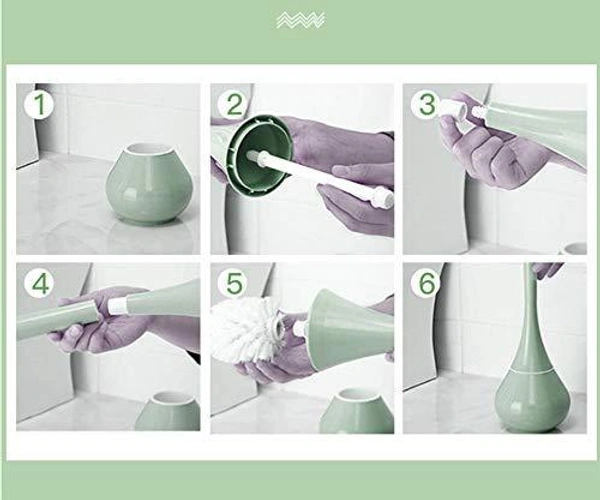 1

2

3

4

5

6