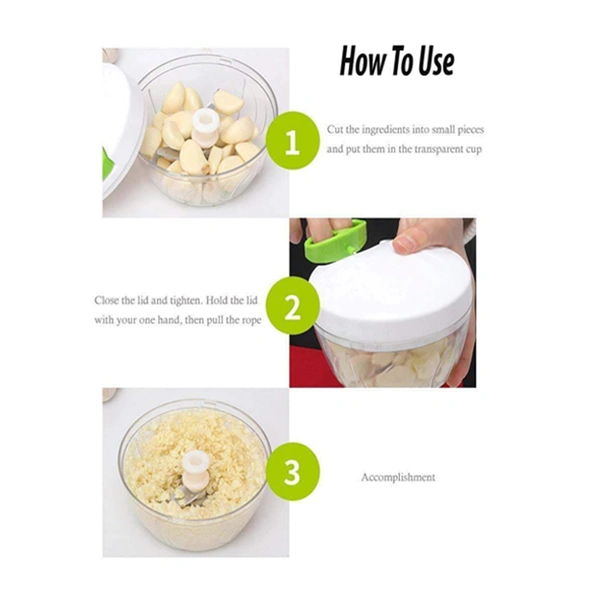 How To Use

1

Cut the ingredients into small pieces and put them in the transparent cup

Close the lid and tighten. Hold the lid with your one hand, then pull the rope

2

3

Accomplishment