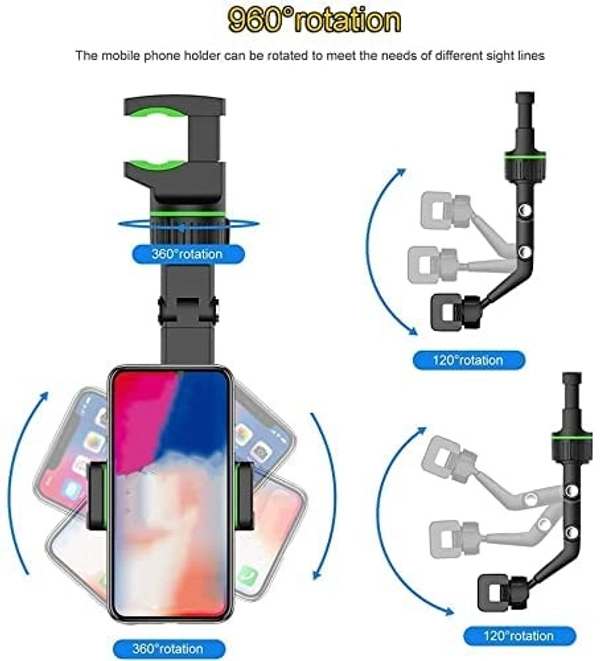 960°rotation

The mobile phone holder can be rotated to meet the needs of different sight lines

360°rotation

120°rotation

360°rotation

120°rotation