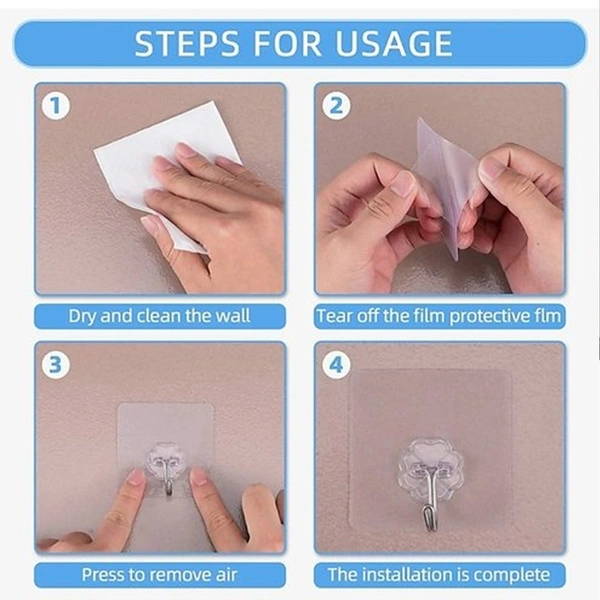 STEPS FOR USAGE

1

Dry and clean the wall

2

Tear off the film protective flm

3

Press to remove air

4

The installation is complete