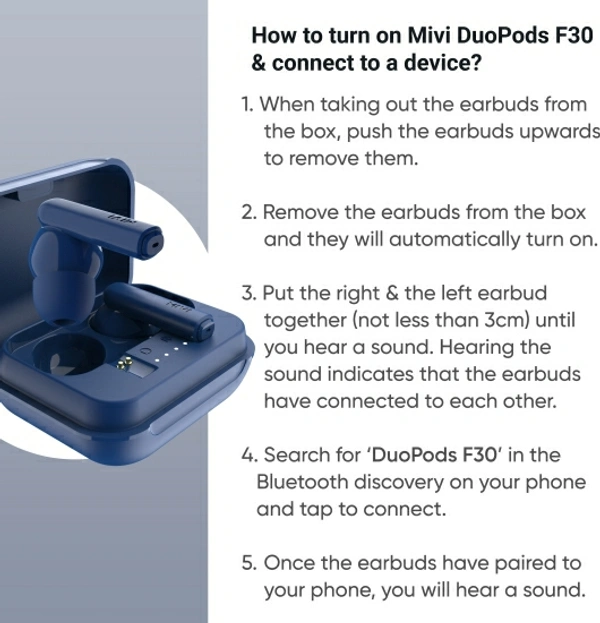 How to turn on Mivi DuoPods F30 & connect to a device?

1. When taking out the earbuds from the box, push the earbuds upwards to remove them.

2. Remove the earbuds from the box and they will automatically turn on.

3. Put the right & the left earbud together (not less than 3cm) until you hear a sound. Hearing the sound indicates that the earbuds have connected to each other.

4. Search for 'DuoPods F30' in the Bluetooth discovery on your phone and tap to connect.

5. Once the earbuds have paired to your phone, you will hear a sound.