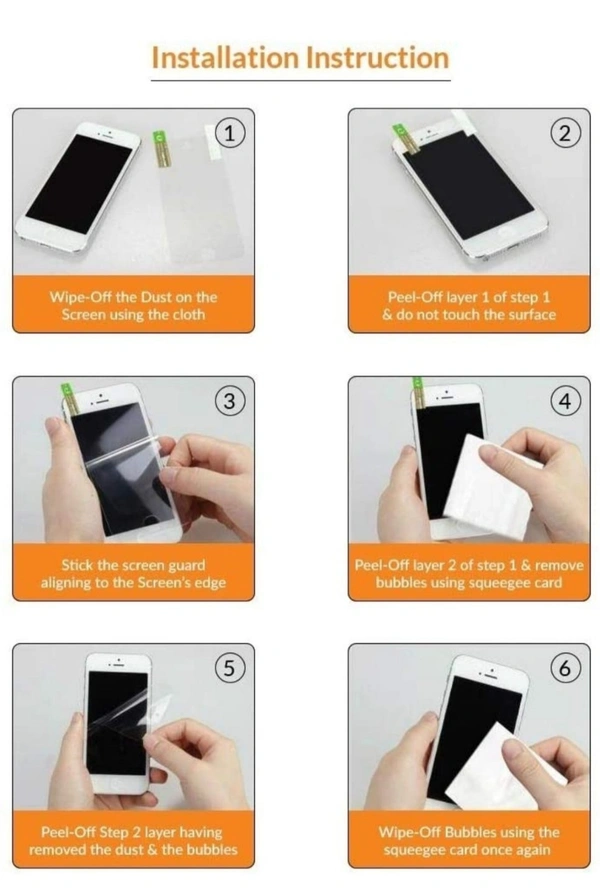 Installation Instruction

1

Wipe-Off the Dust on the Screen using the cloth

2

Peel-Off layer 1 of step 1 & do not touch the surface

3

Stick the screen guard aligning to the Screen's edge

4

Peel-Off layer 2 of step 1 & remove bubbles using squeegee card

5

Peel-Off Step 2 layer having removed the dust & the bubbles

6

Wipe-Off Bubbles using the squeegee card once again