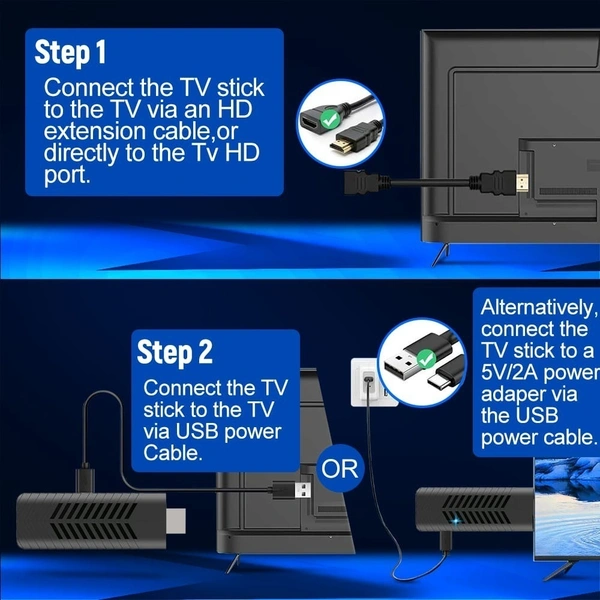 Step 1
Connect the TV stick to the TV via an HD extension cable,or directly to the Tv HD port.

Step 2
Connect the TV stick to the TV via USB power Cable.

OR

Alternatively, connect the TV stick to a 5V/2A power adaper via the USB power cable.