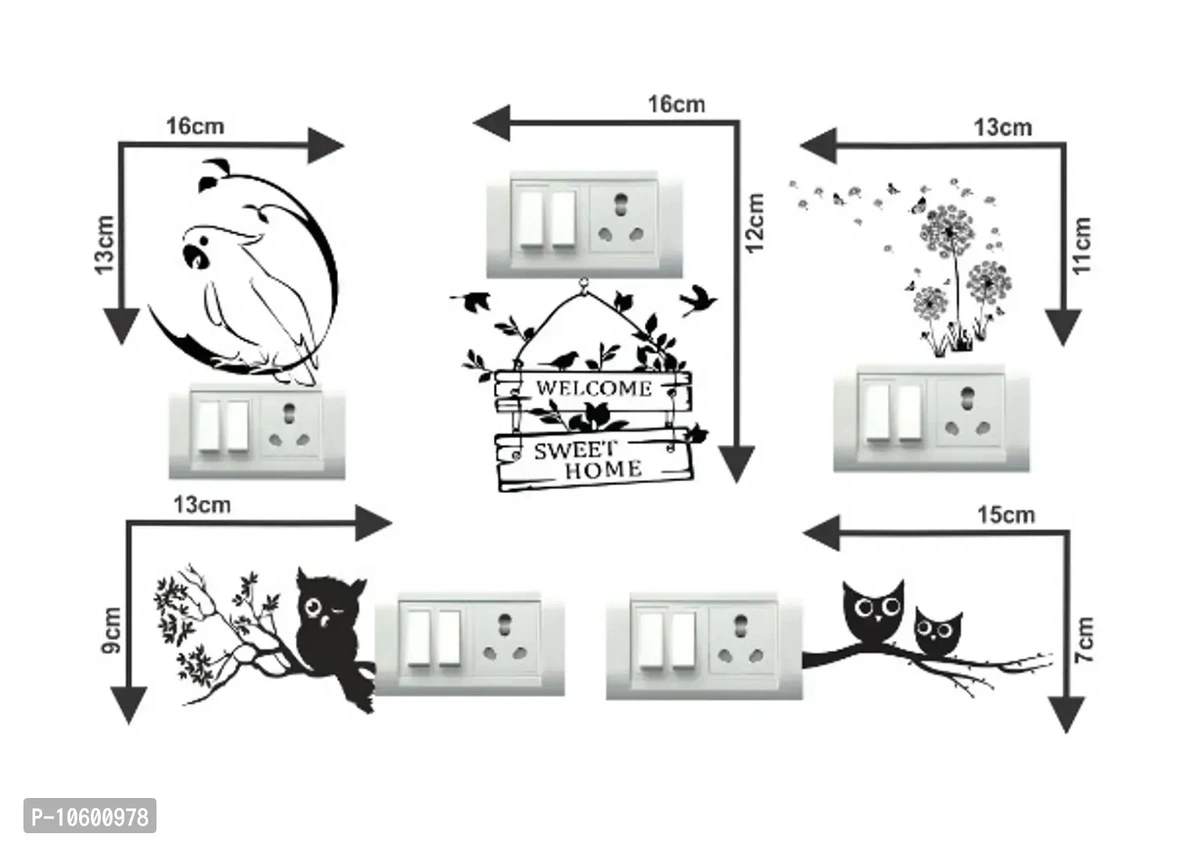 16cm
13cm

16cm
12cm

13cm
11cm

WELCOME
SWEET HOME

13cm
9cm

15cm
7cm

P-10600978