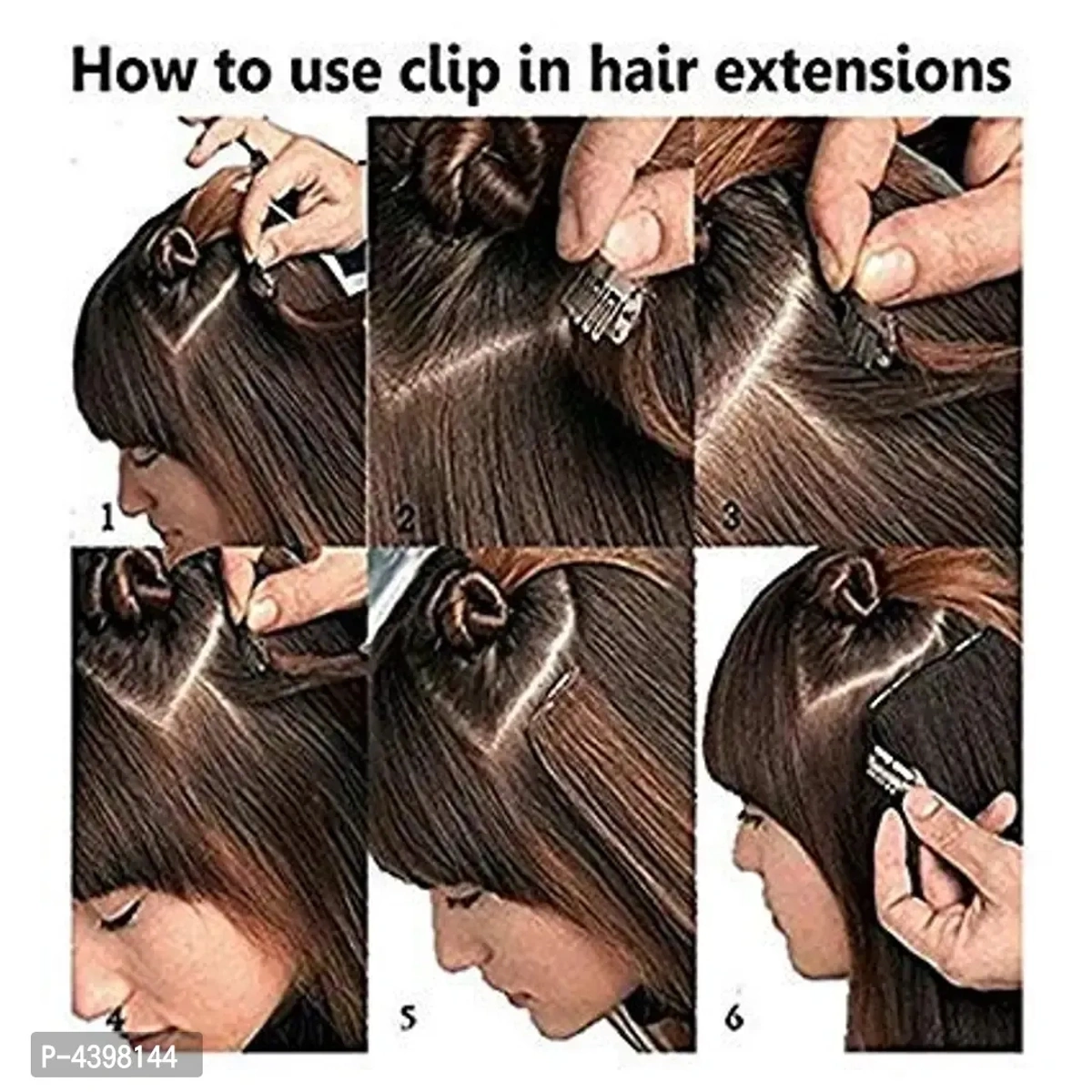 How to use clip in hair extensions

1

2

3

4

5

6

P-4398144