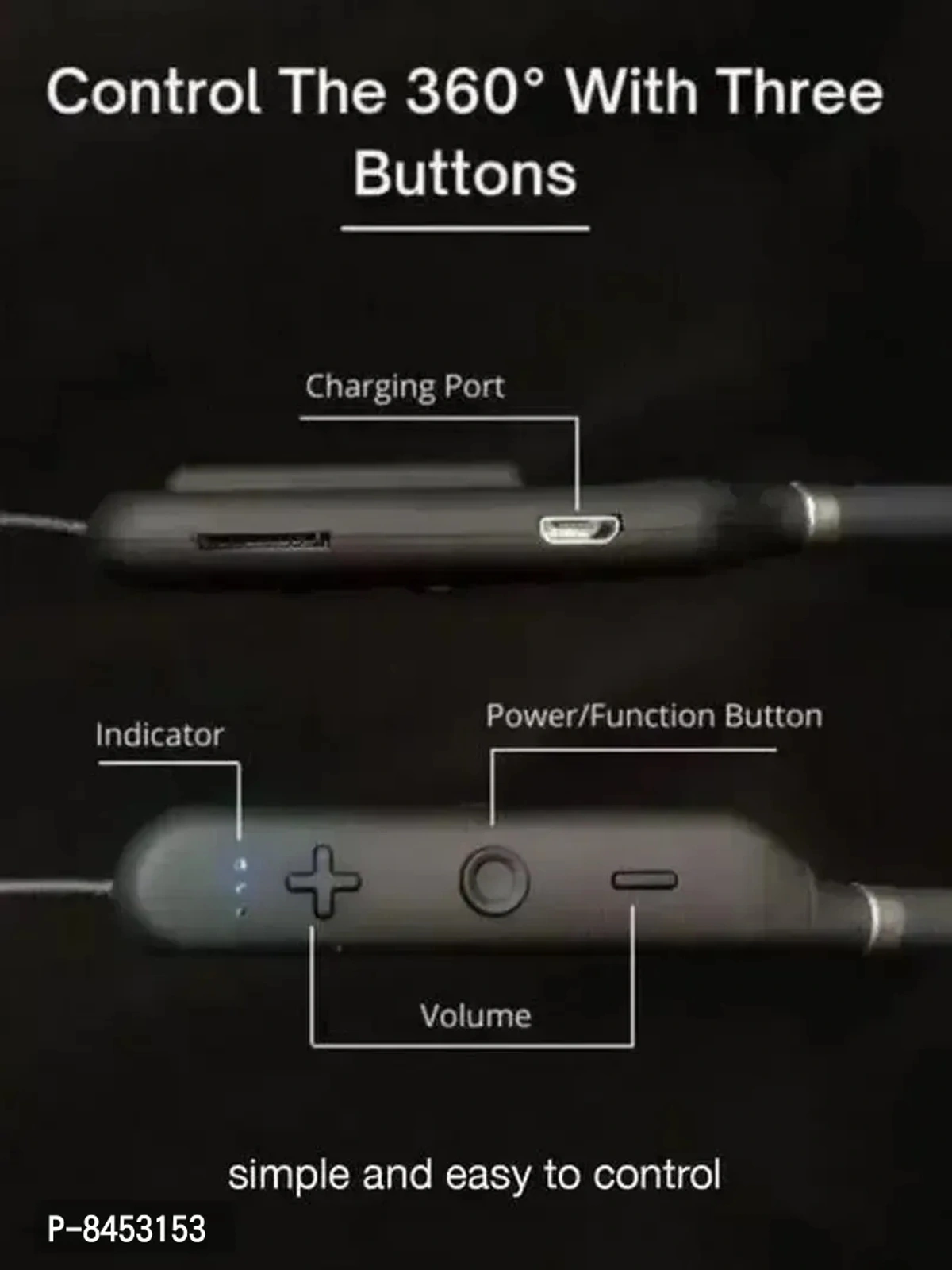 Control The 360° With Three Buttons

Charging Port

Indicator

Power/Function Button

Volume

simple and easy to control

P-8453153