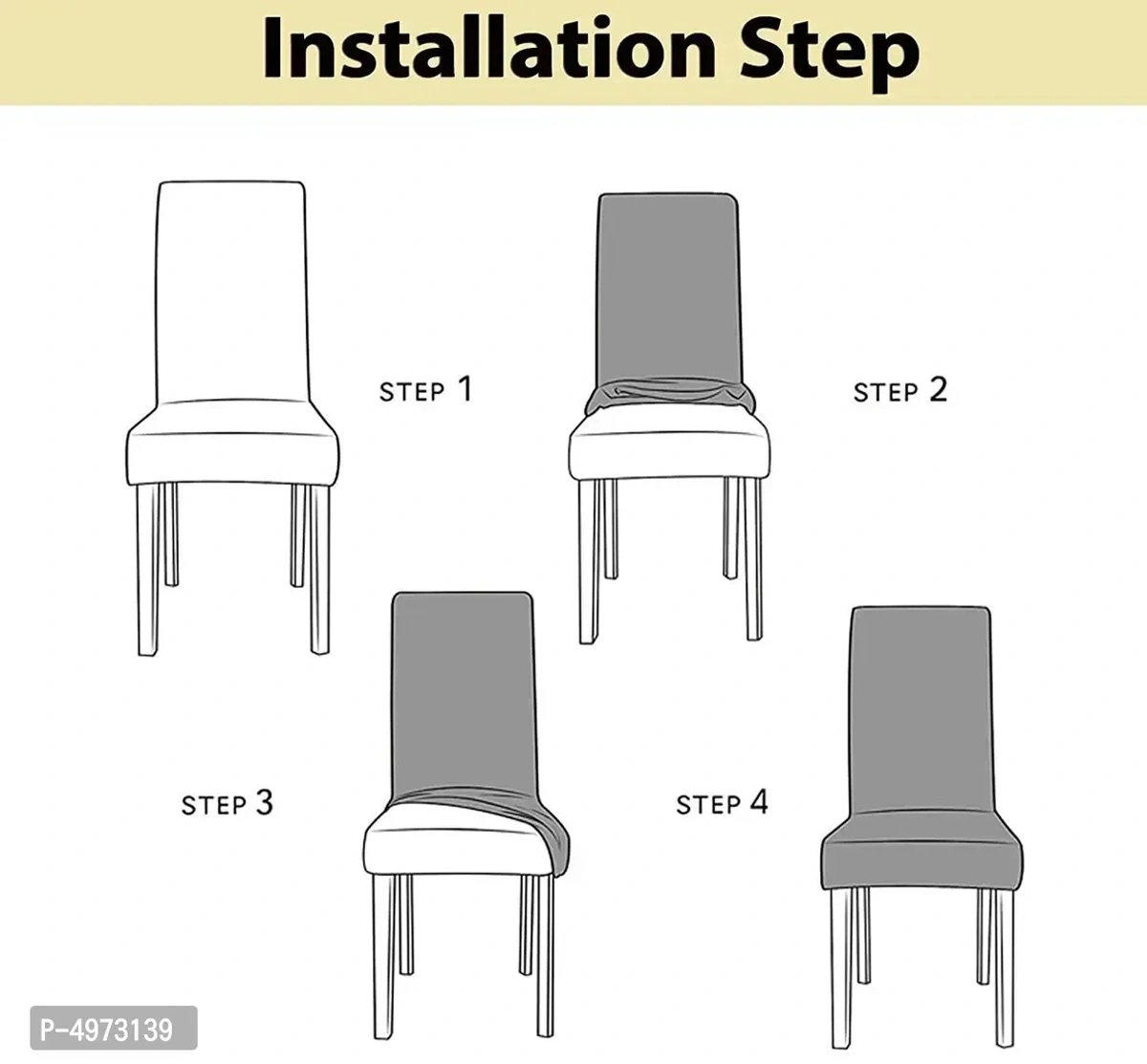 Installation Step

STEP 1

STEP 2

STEP 3

STEP 4

P-4973139