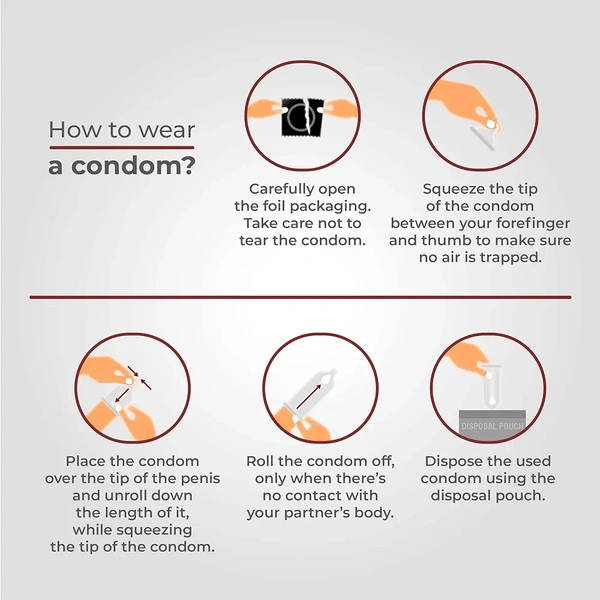 How to wear
a condom?

Carefully open the foil packaging. Take care not to tear the condom.

Squeeze the tip of the condom between your forefinger and thumb to make sure no air is trapped.

Place the condom over the tip of the penis and unroll down the length of it, while squeezing the tip of the condom.

Roll the condom off, only when there's no contact with your partner's body.

DISPOSAL POUCH

Dispose the used condom using the disposal pouch.