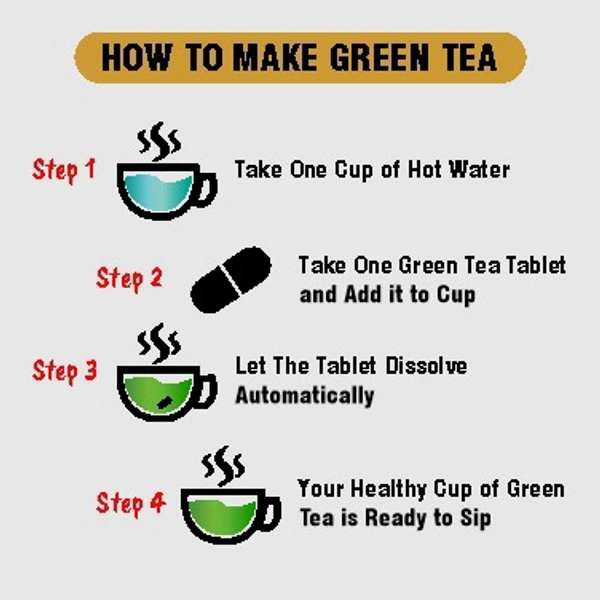 HOW TO MAKE GREEN TEA

Step 1 Take One Cup of Hot Water

Step 2 Take One Green Tea Tablet and Add it to Cup

Step 3 Let The Tablet Dissolve Automatically

Step 4 Your Healthy Cup of Green Tea is Ready to Sip