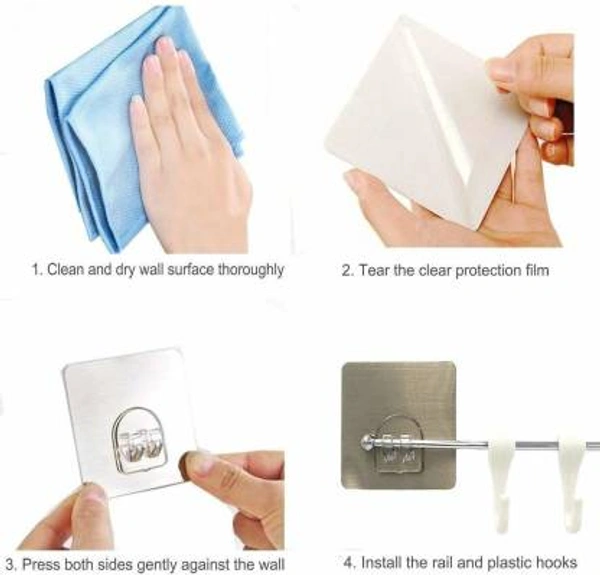 1. Clean and dry wall surface thoroughly

2. Tear the clear protection film

3. Press both sides gently against the wall

4. Install the rail and plastic hooks