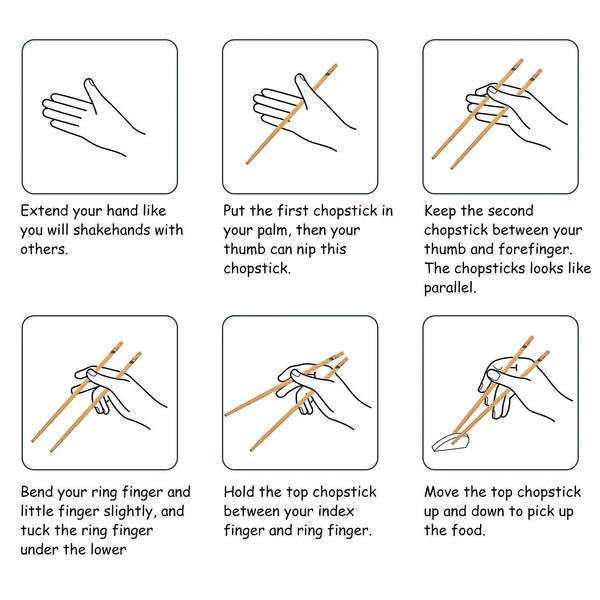 Extend your hand like you will shakehands with others.

Put the first chopstick in your palm, then your thumb can nip this chopstick.

Keep the second chopstick between your thumb and forefinger. The chopsticks looks like parallel.

Bend your ring finger and little finger slightly, and tuck the ring finger under the lower

Hold the top chopstick between your index finger and ring finger.

Move the top chopstick up and down to pick up the food.