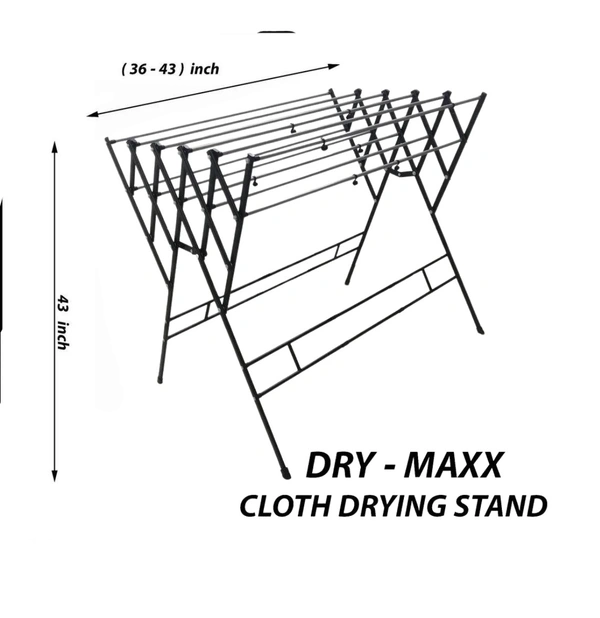 ( 36 - 43 ) inch

43 inch

DRY - MAXX
CLOTH DRYING STAND