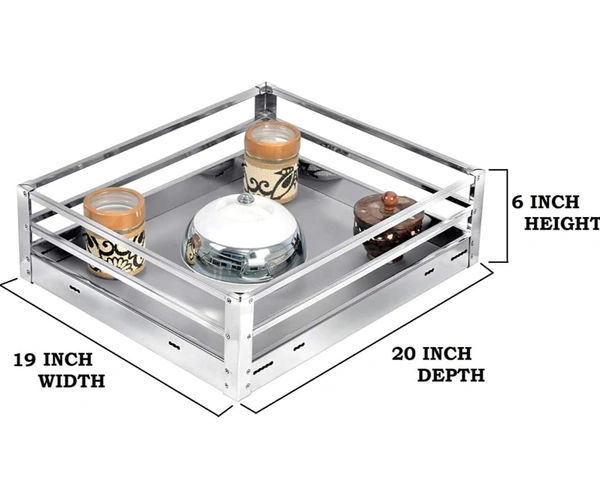 6 INCH
HEIGHT

19 INCH
WIDTH

20 INCH
DEPTH