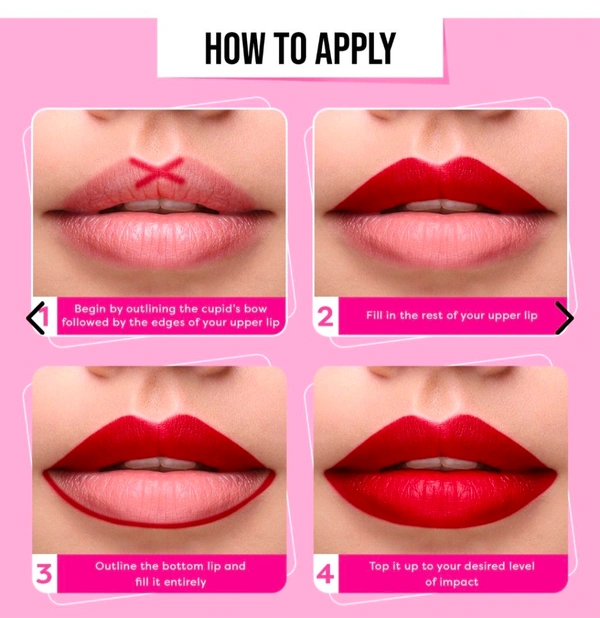 HOW TO APPLY

1 Begin by outlining the cupid's bow followed by the edges of your upper lip

2 Fill in the rest of your upper lip

3 Outline the bottom lip and fill it entirely

4 Top it up to your desired level of impact