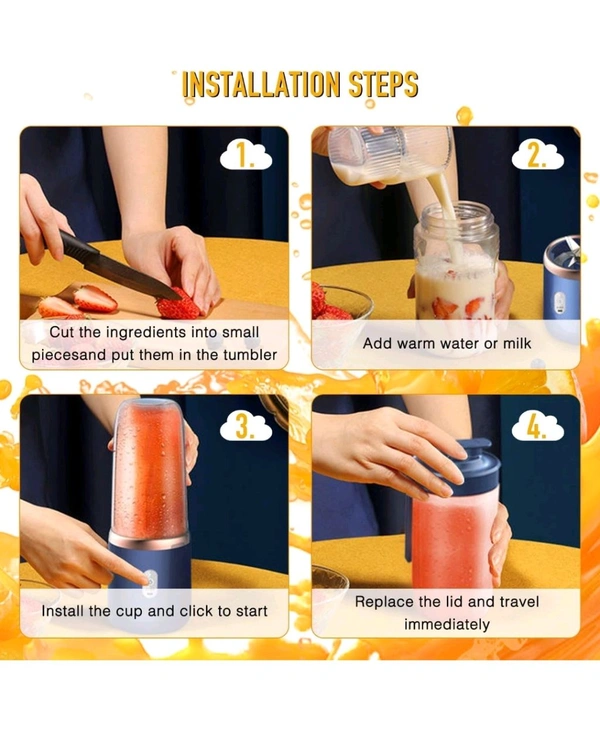 INSTALLATION STEPS

1.

Cut the ingredients into small piecesand put them in the tumbler

2.

Add warm water or milk

3.

Install the cup and click to start

4.

Replace the lid and travel immediately