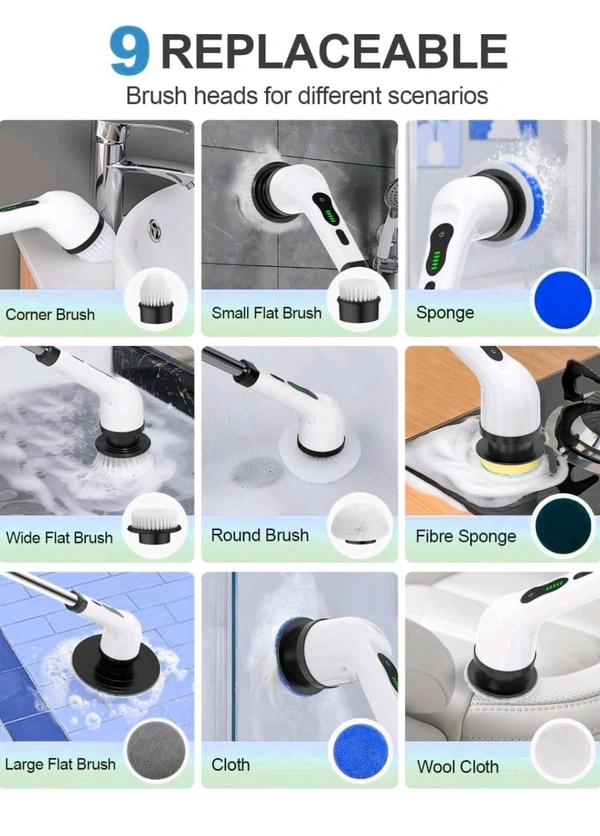 9 REPLACEABLE
Brush heads for different scenarios

Corner Brush

Small Flat Brush

Sponge

Wide Flat Brush

Round Brush

Fibre Sponge

Large Flat Brush

Cloth

Wool Cloth