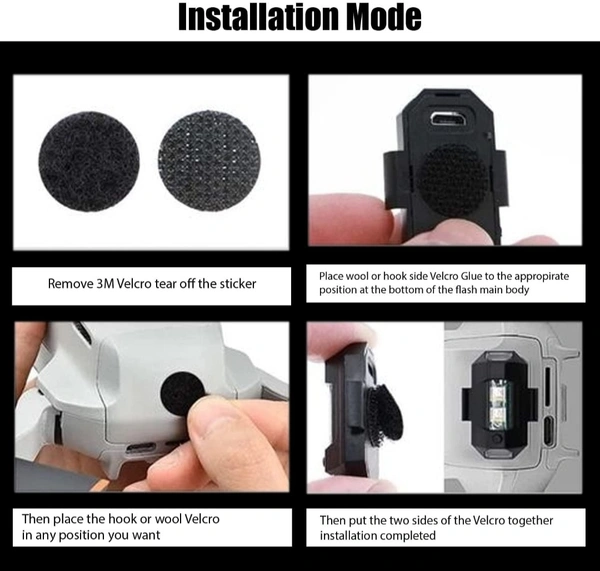 Installation Mode

Remove 3M Velcro tear off the sticker

Place wool or hook side Velcro Glue to the appropirate position at the bottom of the flash main body

Then place the hook or wool Velcro in any position you want

Then put the two sides of the Velcro together installation completed