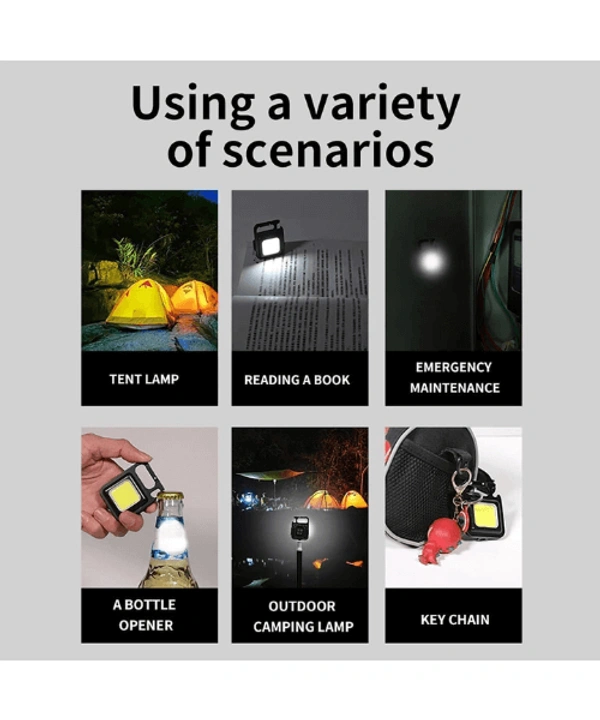 Using a variety of scenarios

TENT LAMP

READING A BOOK

EMERGENCY MAINTENANCE

A BOTTLE OPENER

OUTDOOR CAMPING LAMP

KEY CHAIN