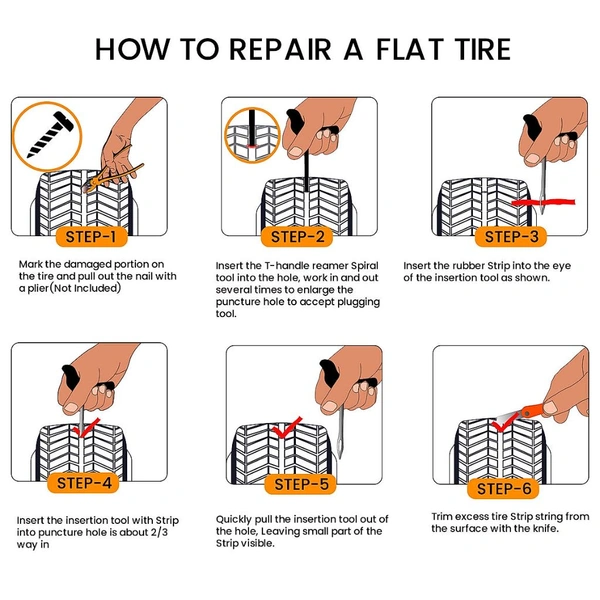 HOW TO REPAIR A FLAT TIRE

STEP-1

Mark the damaged portion on the tire and pull out the nail with a plier(Not Included)

STEP-2

Insert the T-handle reamer Spiral tool into the hole, work in and out several times to enlarge the puncture hole to accept plugging tool.

STEP-3

Insert the rubber Strip into the eye of the insertion tool as shown.

STEP-4

Insert the insertion tool with Strip into puncture hole is about 2/3 way in

STEP-5

Quickly pull the insertion tool out of the hole, Leaving small part of the Strip visible.

STEP-6

Trim excess tire Strip string from the surface with the knife.