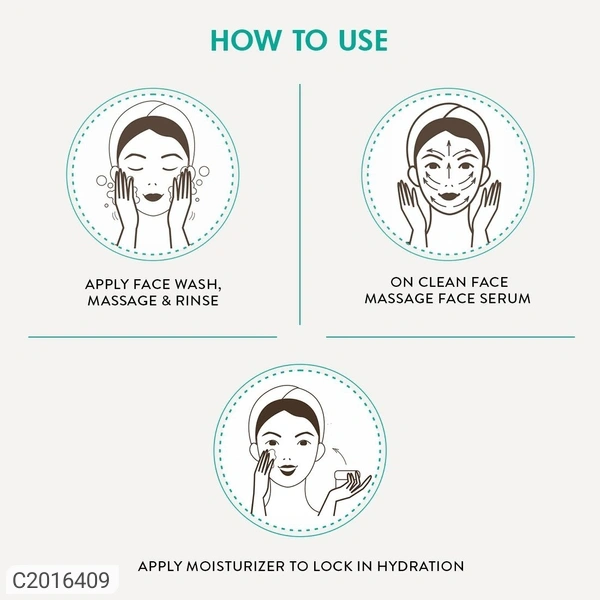 HOW TO USE

APPLY FACE WASH, MASSAGE & RINSE

ON CLEAN FACE MASSAGE FACE SERUM

APPLY MOISTURIZER TO LOCK IN HYDRATION

C2016409