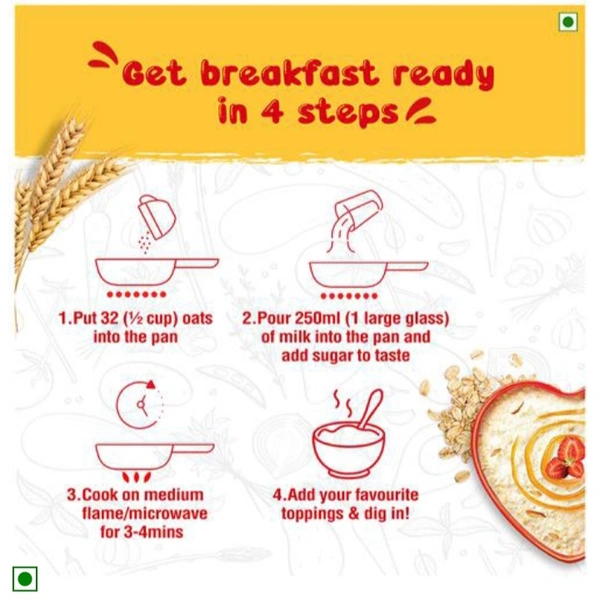 Get breakfast ready in 4 steps

1.Put 32 (½ cup) oats into the pan

2.Pour 250ml (1 large glass) of milk into the pan and add sugar to taste

3.Cook on medium flame/microwave for 3-4mins

4.Add your favourite toppings & dig in!