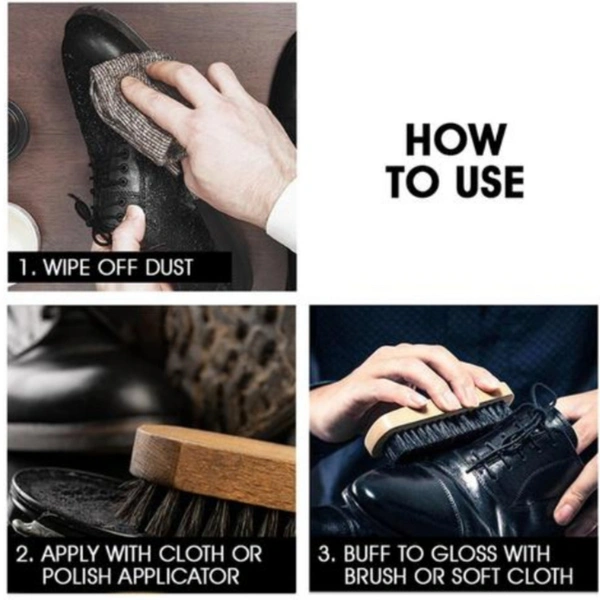 1. WIPE OFF DUST

HOW TO USE

2. APPLY WITH CLOTH OR POLISH APPLICATOR

3. BUFF TO GLOSS WITH BRUSH OR SOFT CLOTH