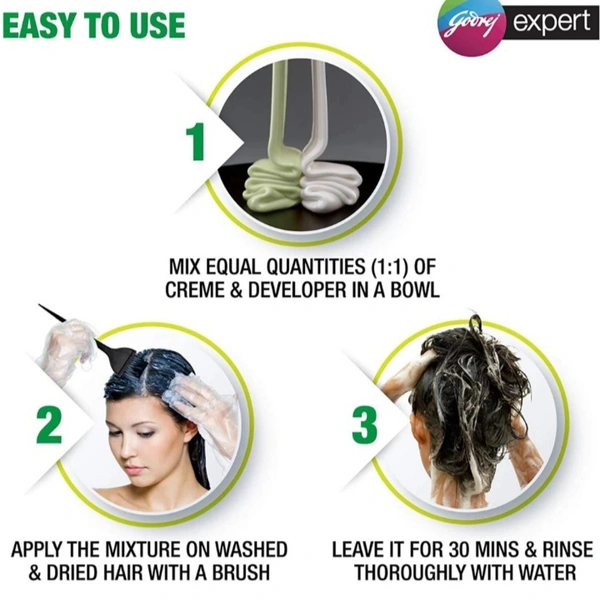 EASY TO USE

Godrej expert

1

MIX EQUAL QUANTITIES (1:1) OF CREME & DEVELOPER IN A BOWL

2

APPLY THE MIXTURE ON WASHED & DRIED HAIR WITH A BRUSH

3

LEAVE IT FOR 30 MINS & RINSE THOROUGHLY WITH WATER