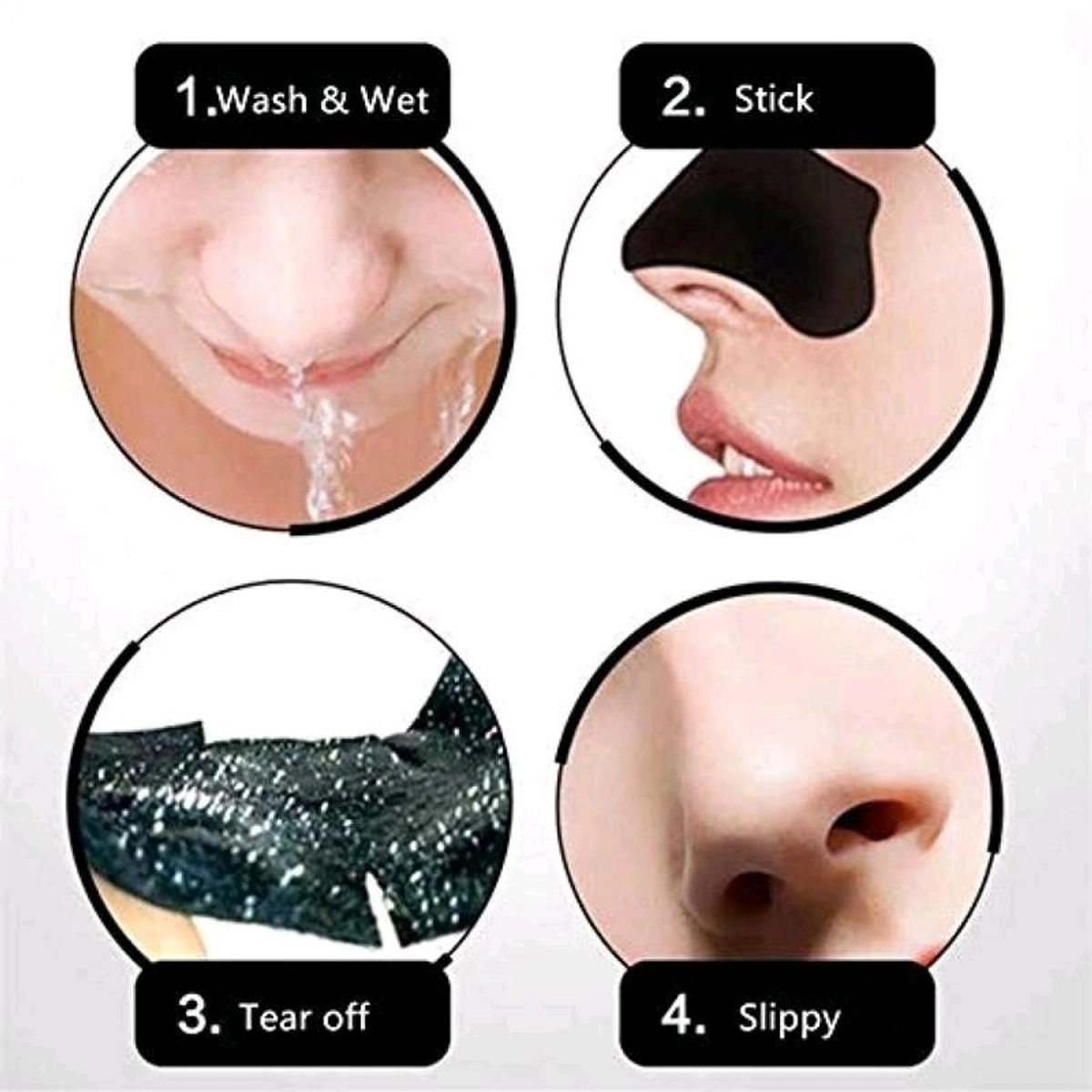 1.Wash & Wet

2. Stick

3. Tear off

4. Slippy