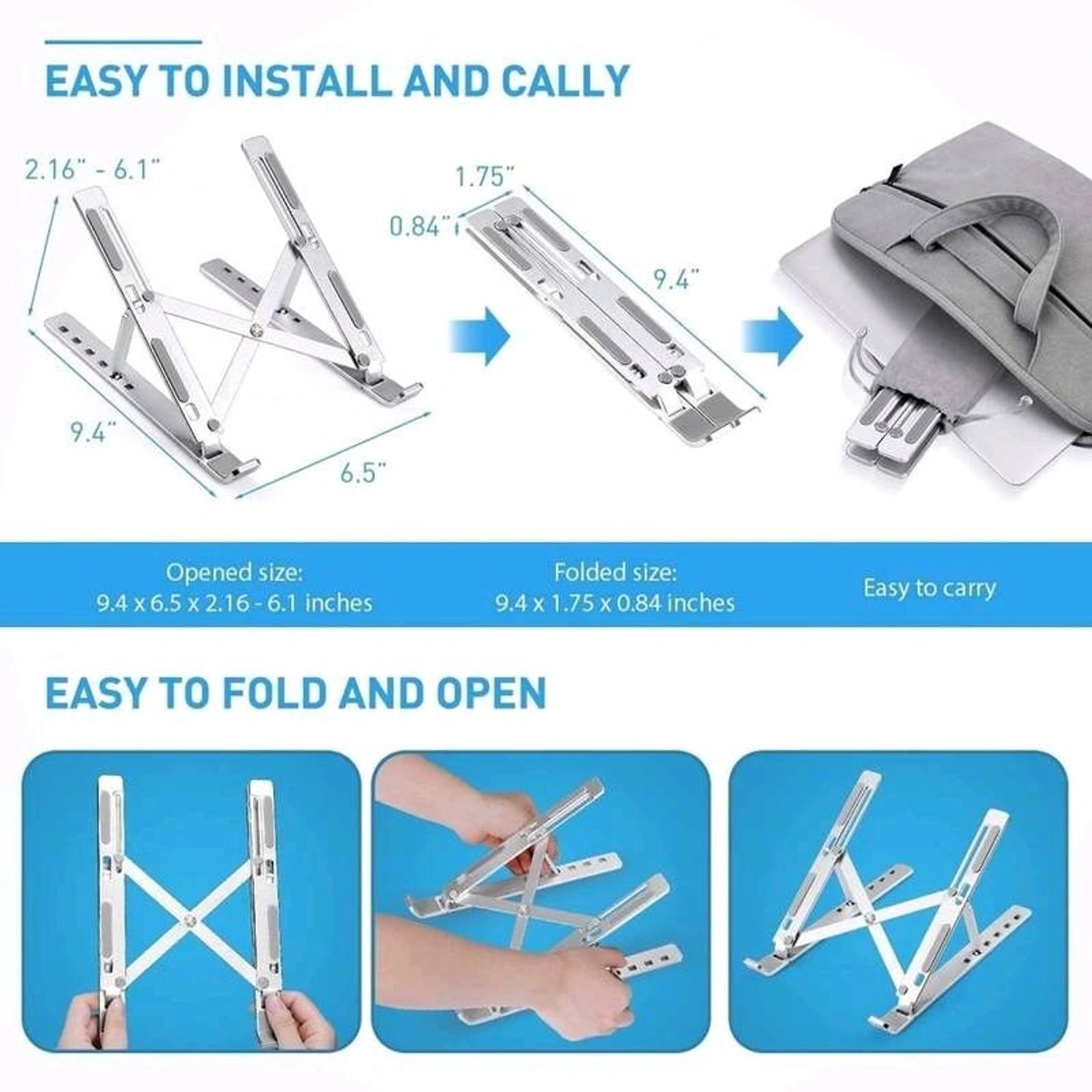 EASY TO INSTALL AND CALLY

2.16" - 6.1"

9.4"

6.5"

1.75"

0.84"

9.4"

Opened size:
9.4 x 6.5 x 2.16 - 6.1 inches

Folded size:
9.4 x 1.75 x 0.84 inches

Easy to carry

EASY TO FOLD AND OPEN