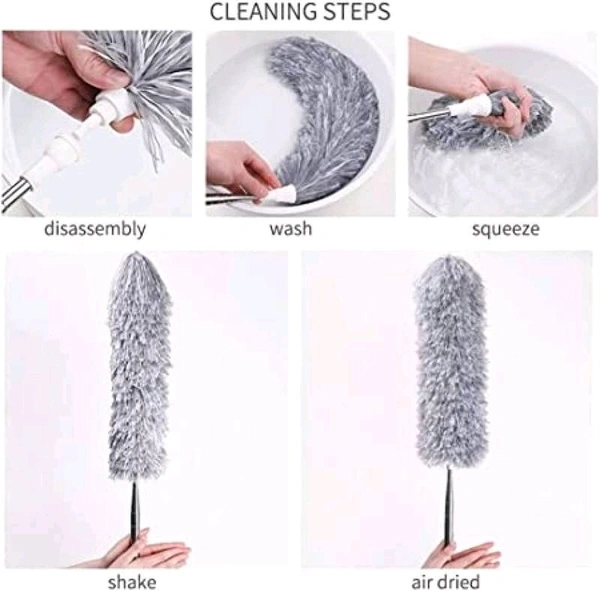 CLEANING STEPS

disassembly

wash

squeeze

shake

air dried