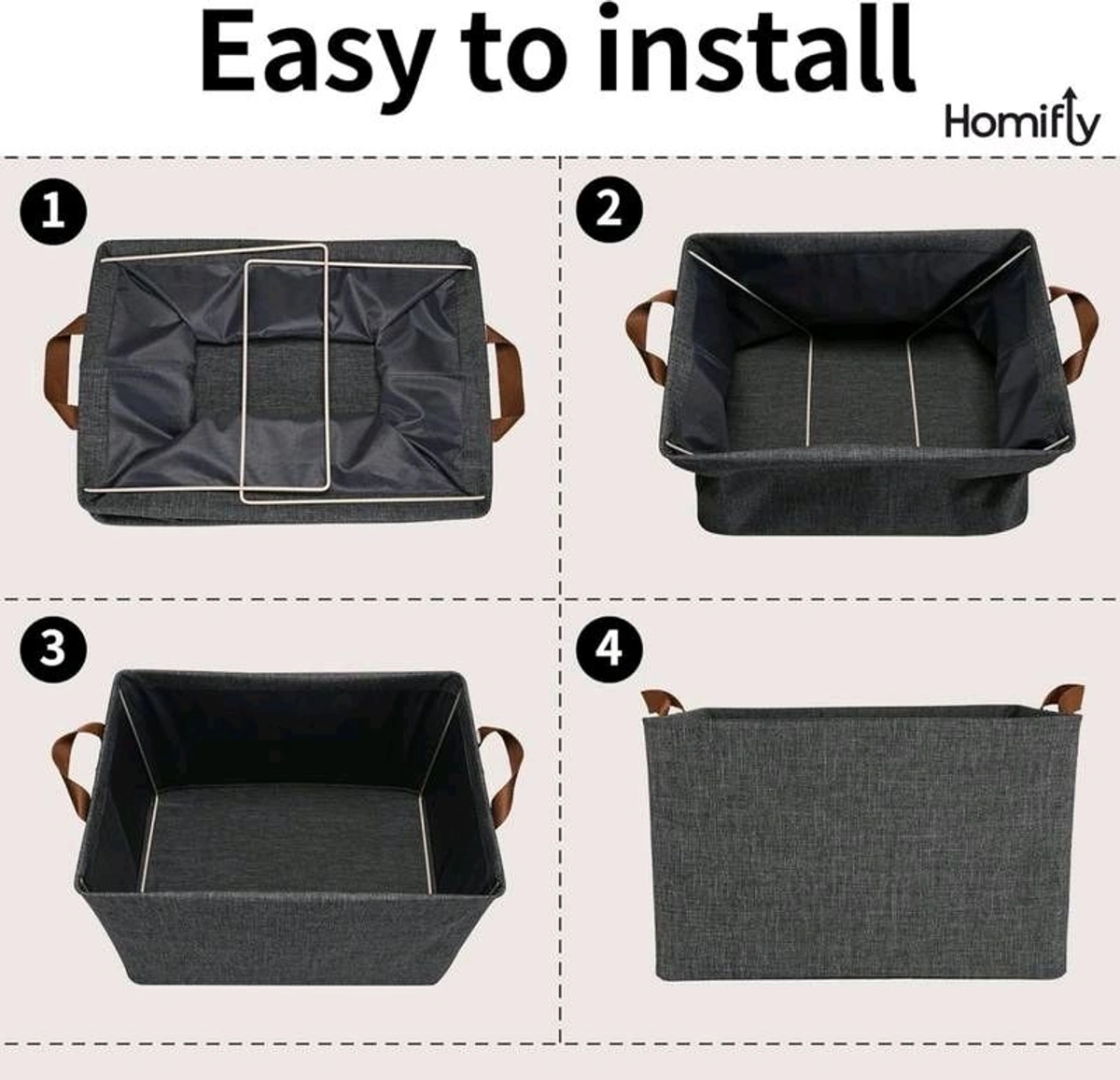 Easy to install

Homifly

1

2

3

4