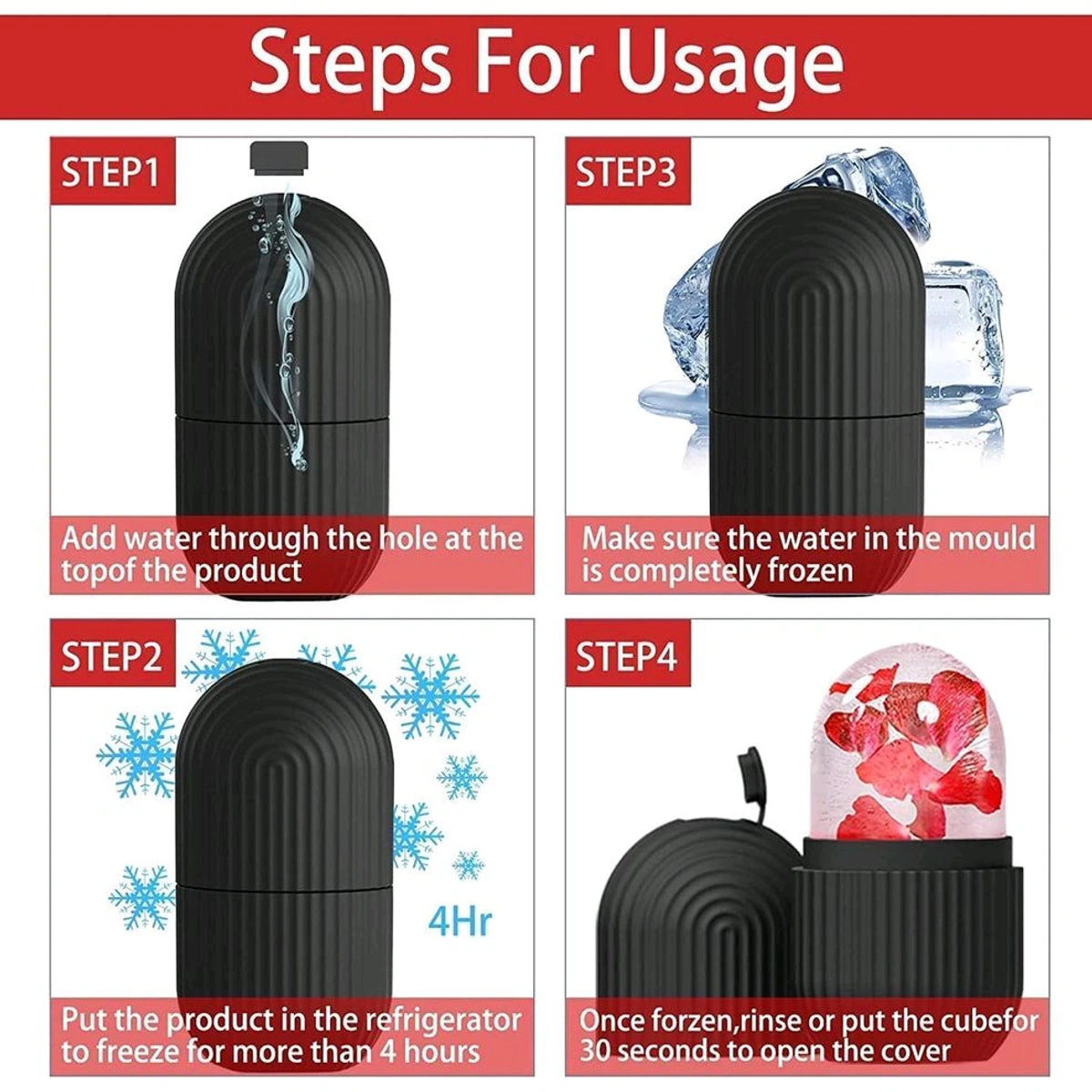 Steps For Usage

STEP1

Add water through the hole at the topof the product

STEP3

Make sure the water in the mould is completely frozen

STEP2

4Hr

Put the product in the refrigerator to freeze for more than 4 hours

STEP4

Once forzen,rinse or put the cubefor 30 seconds to open the cover