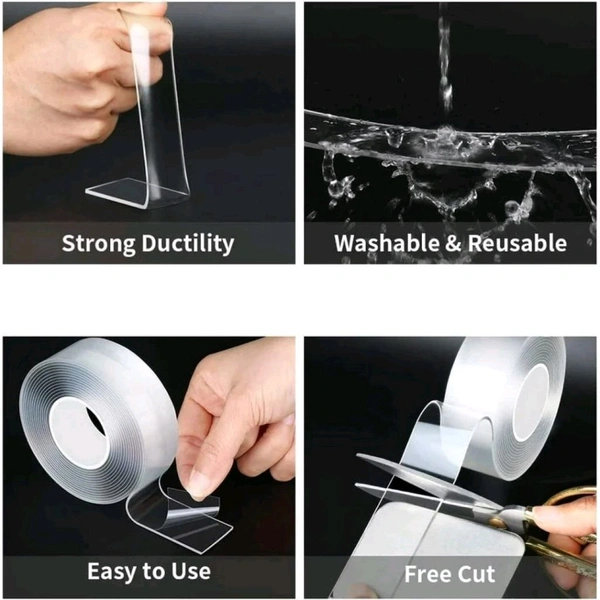 Strong Ductility

Washable & Reusable

Easy to Use

Free Cut