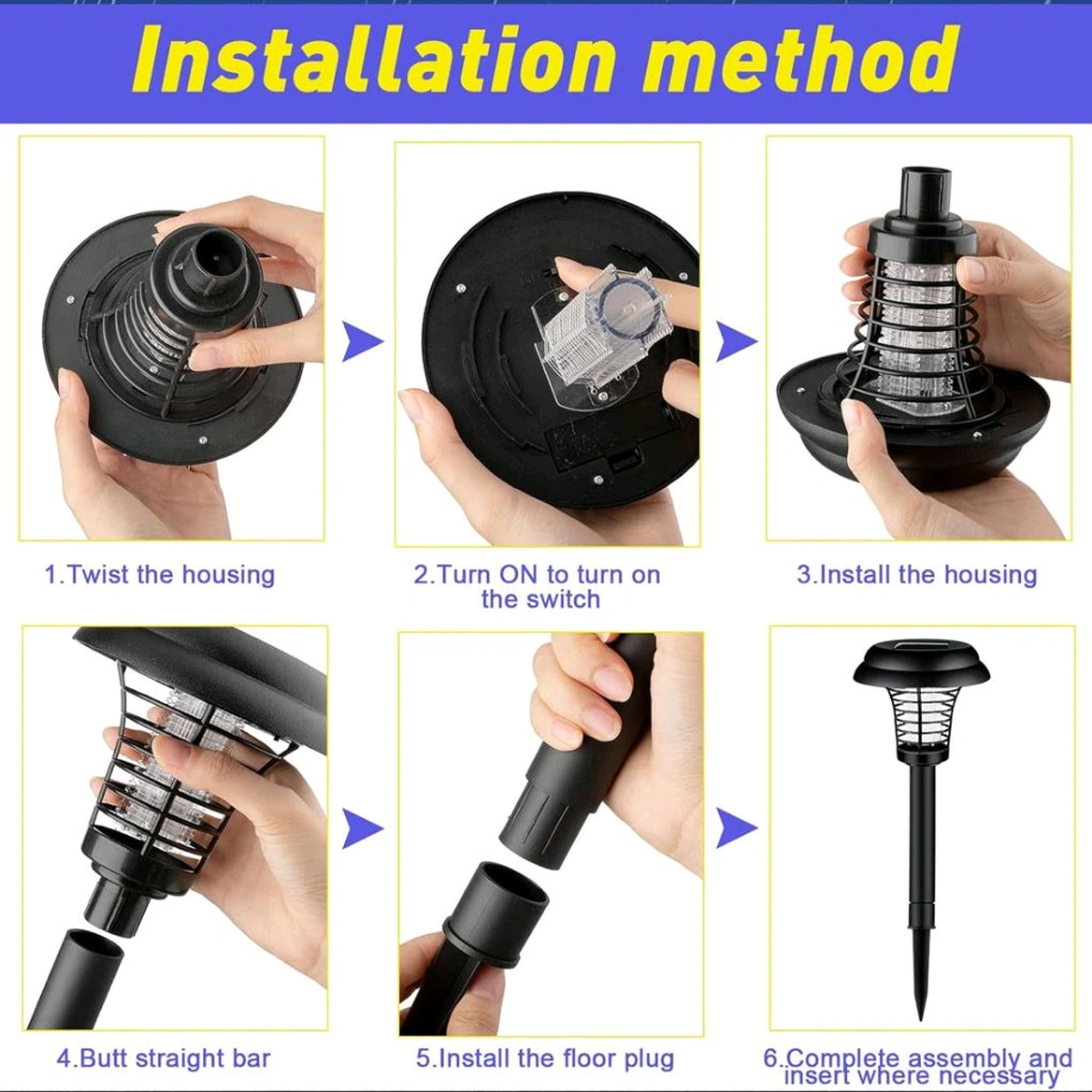 Installation method

1.Twist the housing

2.Turn ON to turn on the switch

3.Install the housing

4.Butt straight bar

5.Install the floor plug

6.Complete assembly and insert where necessary