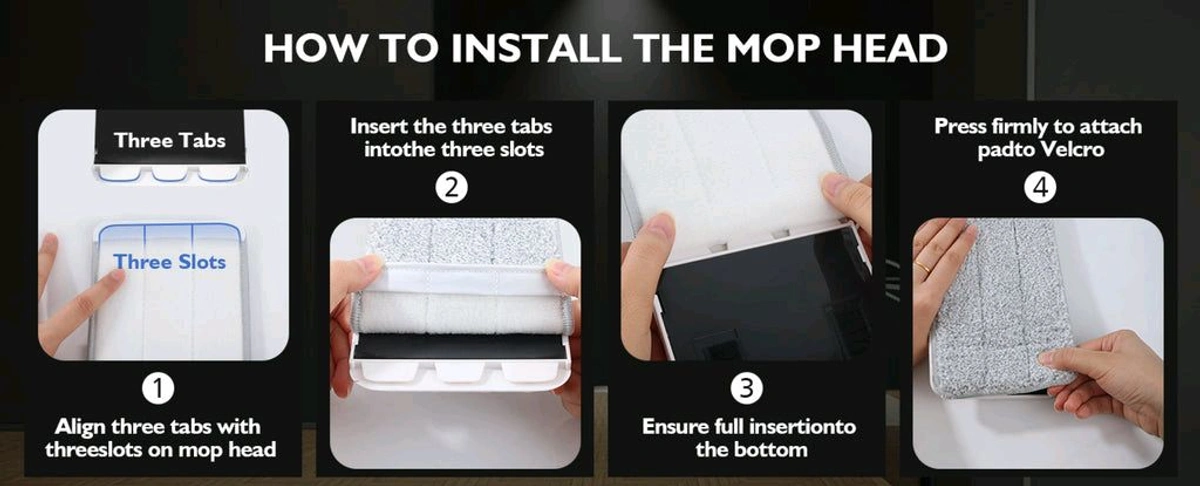 HOW TO INSTALL THE MOP HEAD

Three Tabs

Three Slots

1

Align three tabs with threeslots on mop head

Insert the three tabs intothe three slots

2

3

Ensure full insertionto the bottom

Press firmly to attach padto Velcro

4