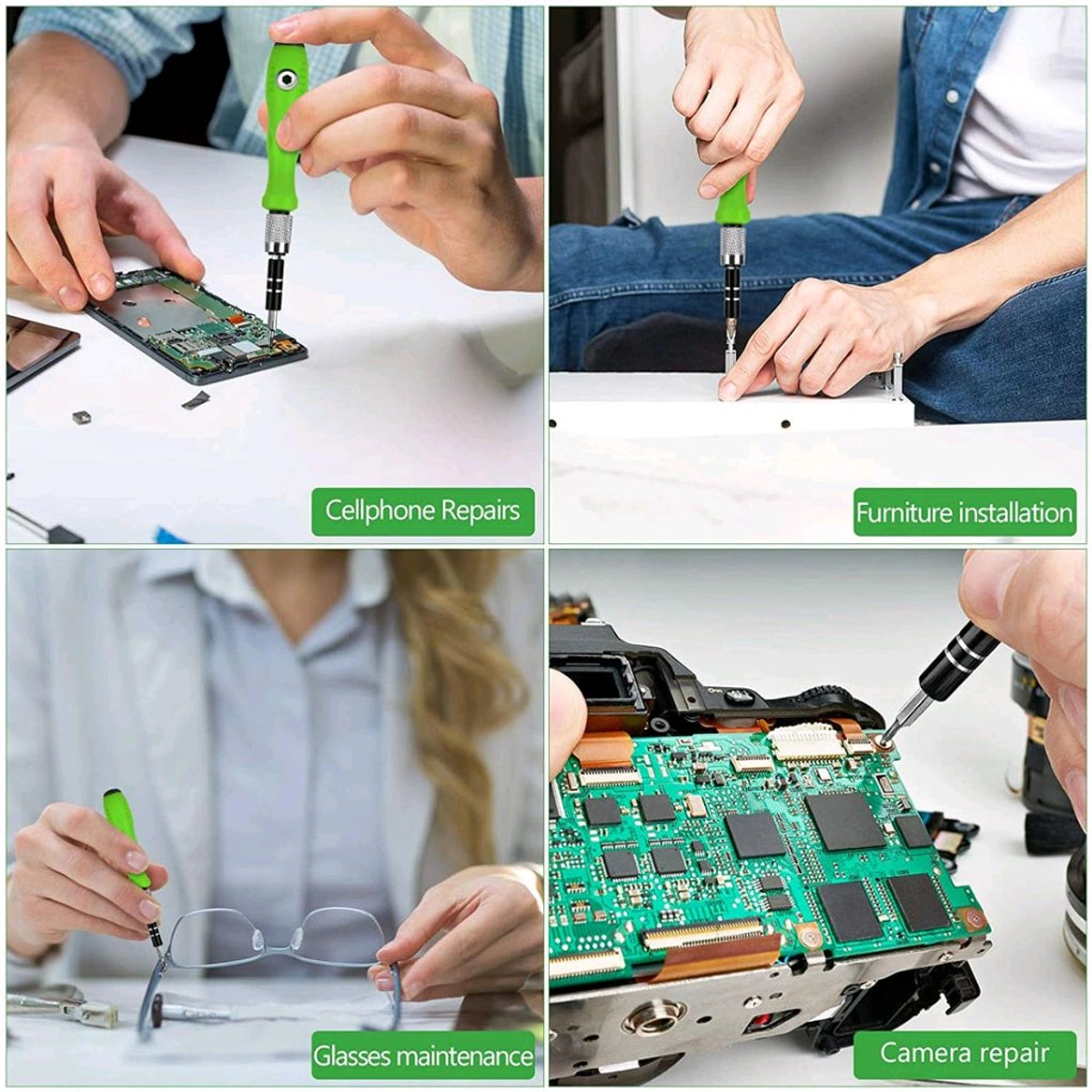 Cellphone Repairs

Furniture installation

Glasses maintenance

Camera repair